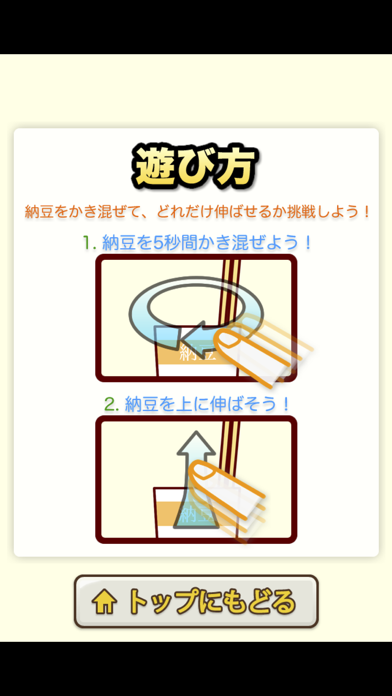 遊び方

納豆をかき混ぜて、どれだけ伸ばせるか挑戦しよう！

1. 納豆を5秒間かき混ぜよう！

納豆

2. 納豆を上に伸ばそう！

納豆

トップにもどる